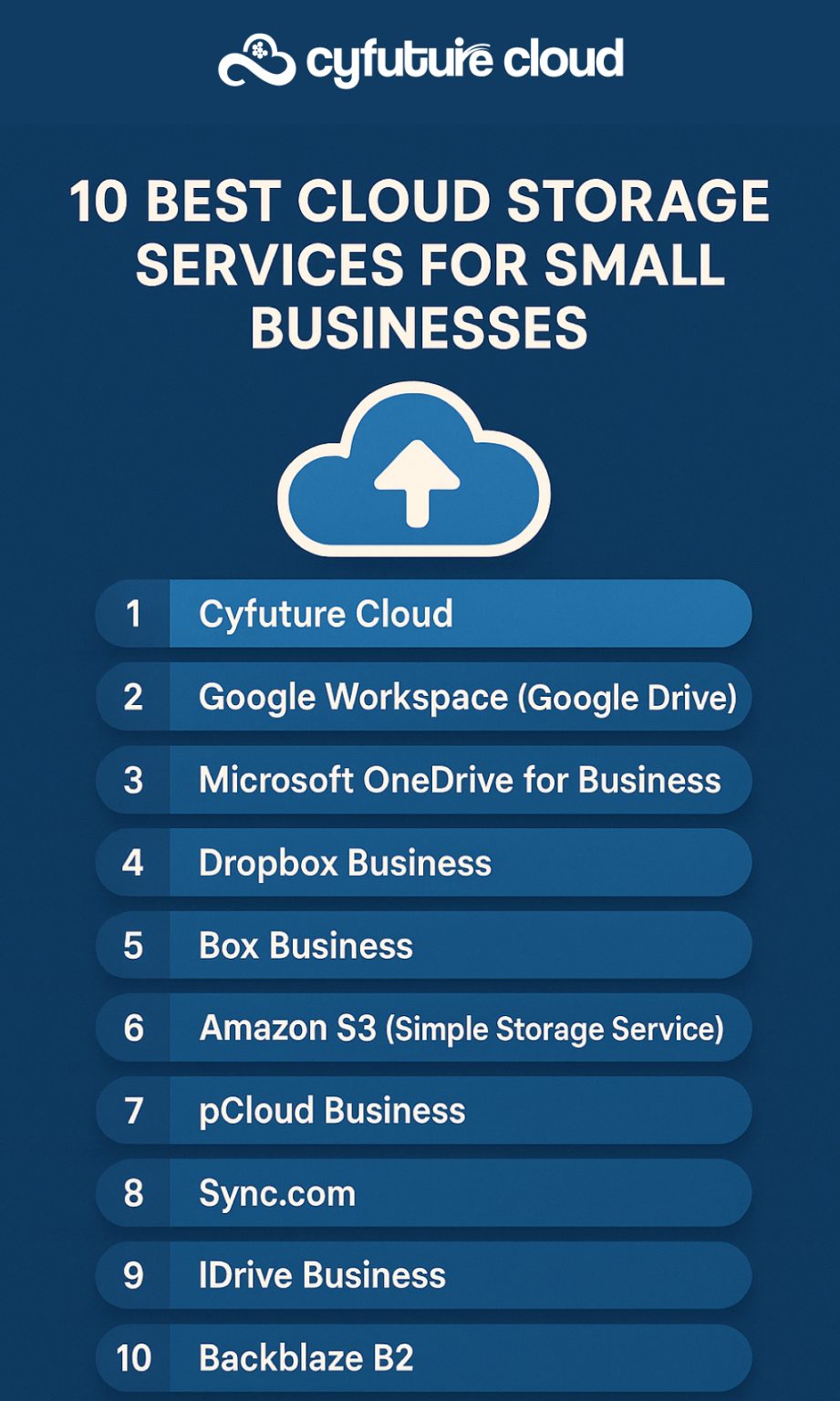 cyfuture cloud

10 BEST CLOUD STORAGE SERVICES FOR SMALL BUSINESSES

1 Cyfuture Cloud
2 Google Workspace (Google Drive)
3 Microsoft OneDrive for Business
4 Dropbox Business
5 Box Business
6 Amazon S3 (Simple Storage Service)
7 pCloud Business
8 Sync.com
9 IDrive Business
10 Backblaze B2